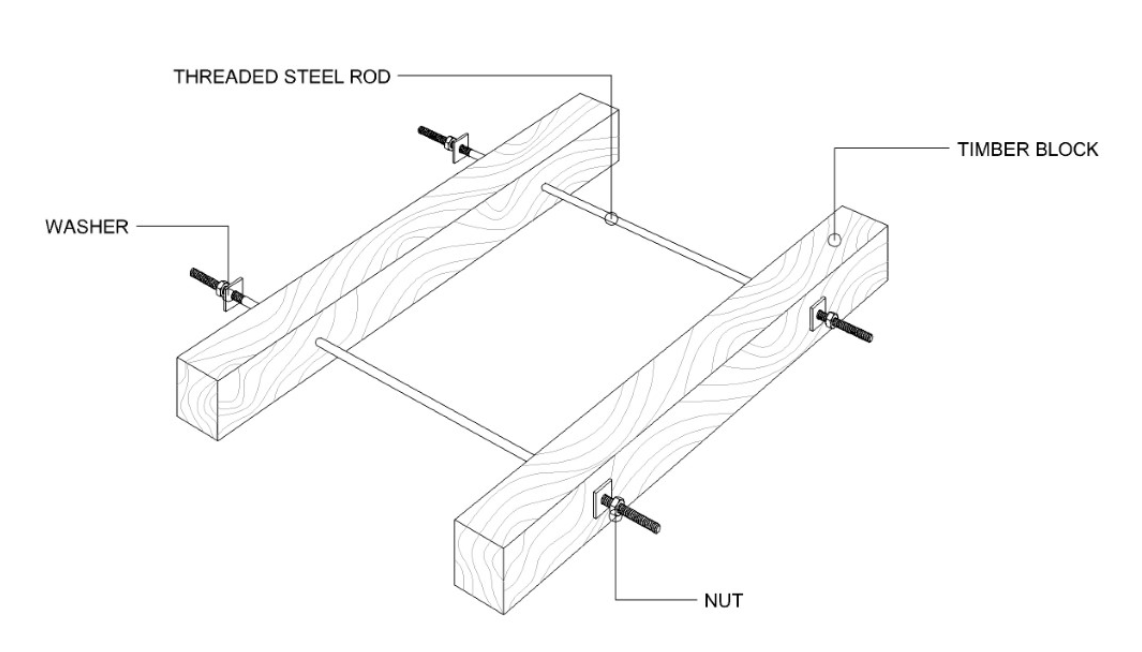 THREADED STEEL ROD

TIMBER BLOCK

WASHER

NUT